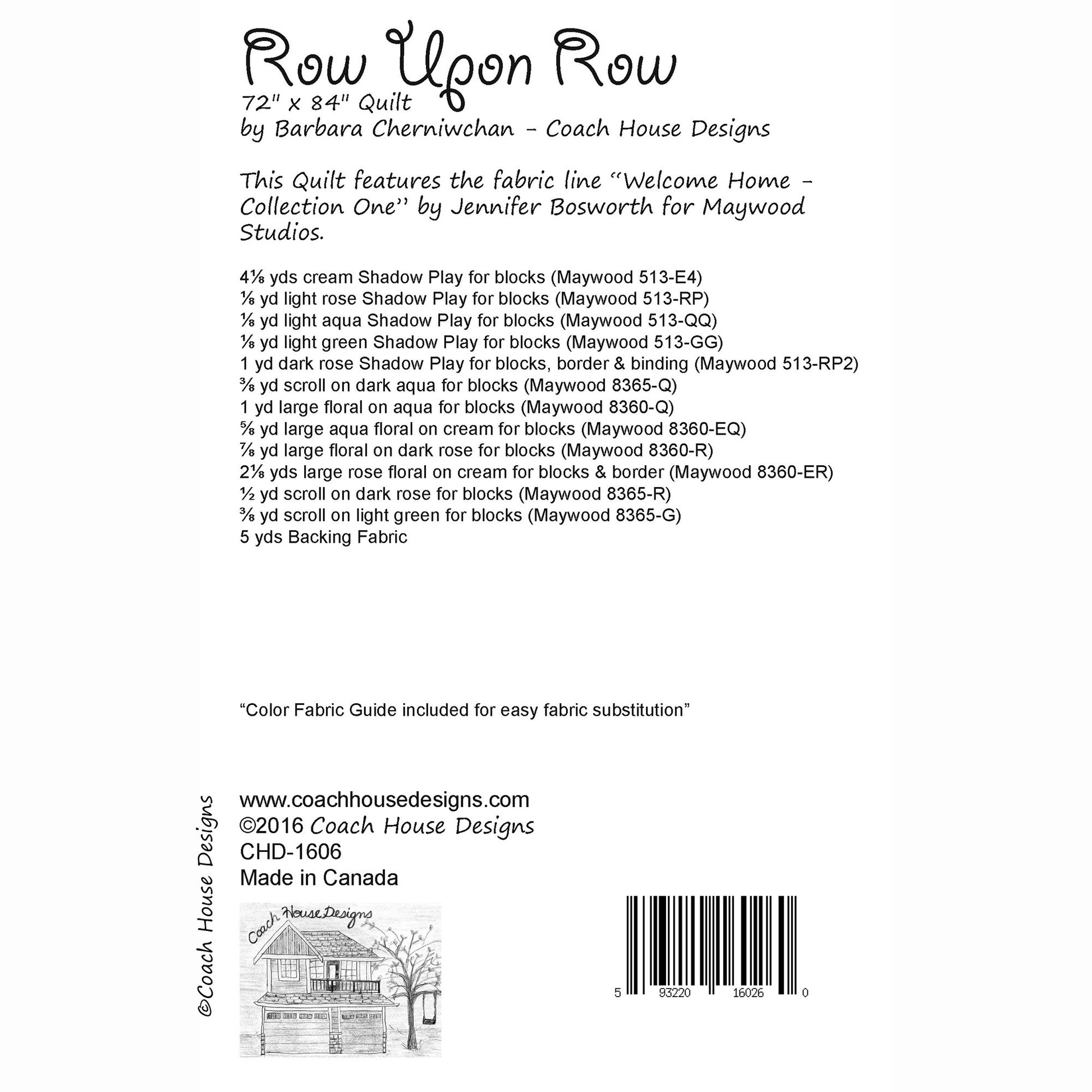 Row Upon Row
72" x 84" Quilt
by Barbara Cherniwchan - Coach House Designs

This Quilt features the fabric line "Welcome Home - Collection One" by Jennifer Bosworth for Maywood Studios.

4⅛ yds cream Shadow Play for blocks (Maywood 513-E4)
⅛ yd light rose Shadow Play for blocks (Maywood 513-RP)
⅛ yd light aqua Shadow Play for blocks (Maywood 513-QQ)
⅛ yd light green Shadow Play for blocks (Maywood 513-GG)
1 yd dark rose Shadow Play for blocks, border & binding (Maywood 513-RP2)
⅜ yd scroll on dark aqua for blocks (Maywood 8365-Q)
1 yd large floral on aqua for blocks (Maywood 8360-Q)
⅝ yd large aqua floral on cream for blocks (Maywood 8360-EQ)
⅞ yd large floral on dark rose for blocks (Maywood 8360-R)
2⅛ yds large rose floral on cream for blocks & border (Maywood 8360-ER)
½ yd scroll on dark rose for blocks (Maywood 8365-R)
⅜ yd scroll on light green for blocks (Maywood 8365-G)
5 yds Backing Fabric

"Color Fabric Guide included for easy fabric substitution"

©Coach House Designs

www.coachhousedesigns.com
©2016 Coach House Designs
CHD-1606
Made in Canada

Coach House Designs

5 93220 16026 0